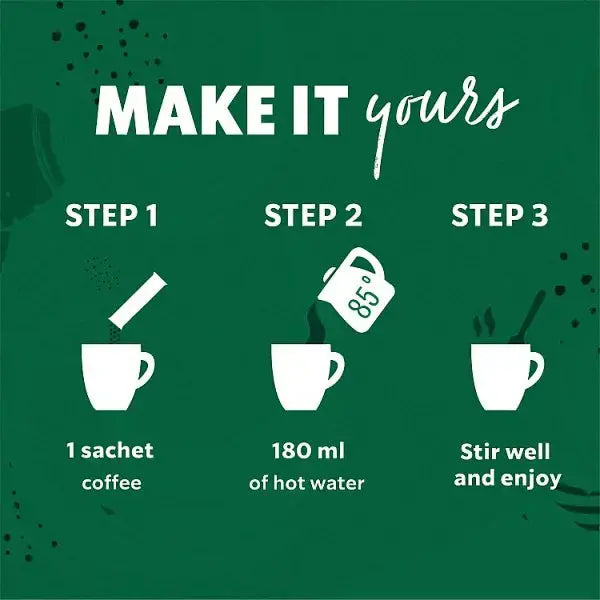 MAKE IT yours

STEP 1

1 sachet
coffee

STEP 2

85°

180 ml
of hot water

STEP 3

Stir well
and enjoy