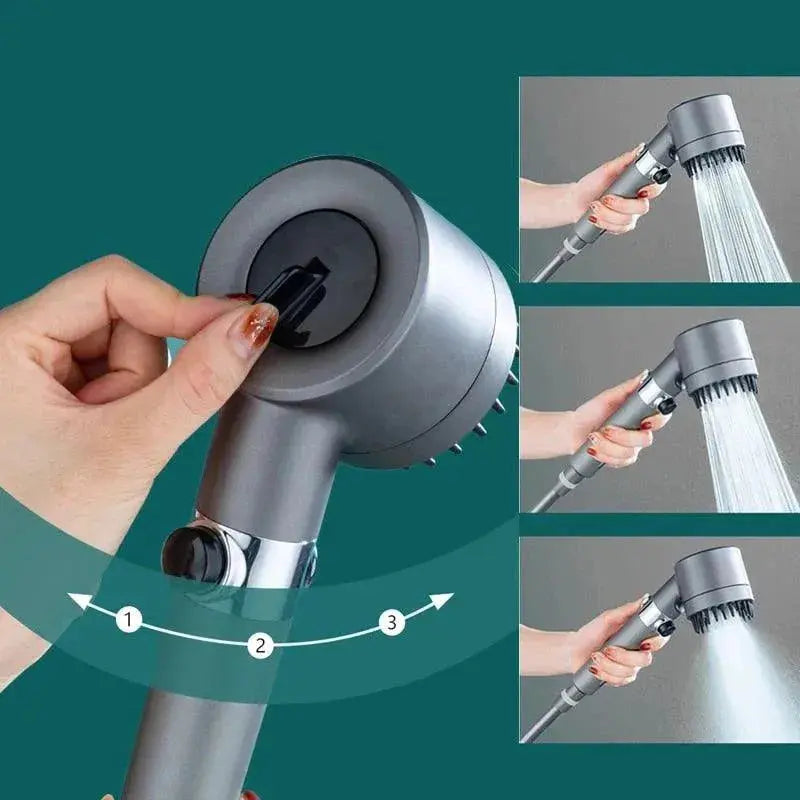 1
2
3